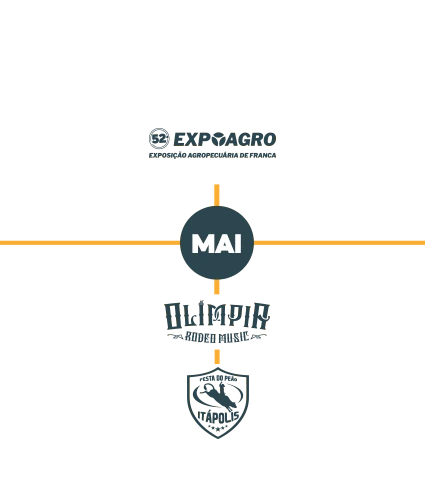 52ª EXPOAGRO
EXPOSIÇÃO AGROPECUÁRIA DE FRANCA

MAI

OLÍMPIA
RODEO MUSIC

FESTA DO PEÃO
ITÁPOLIS